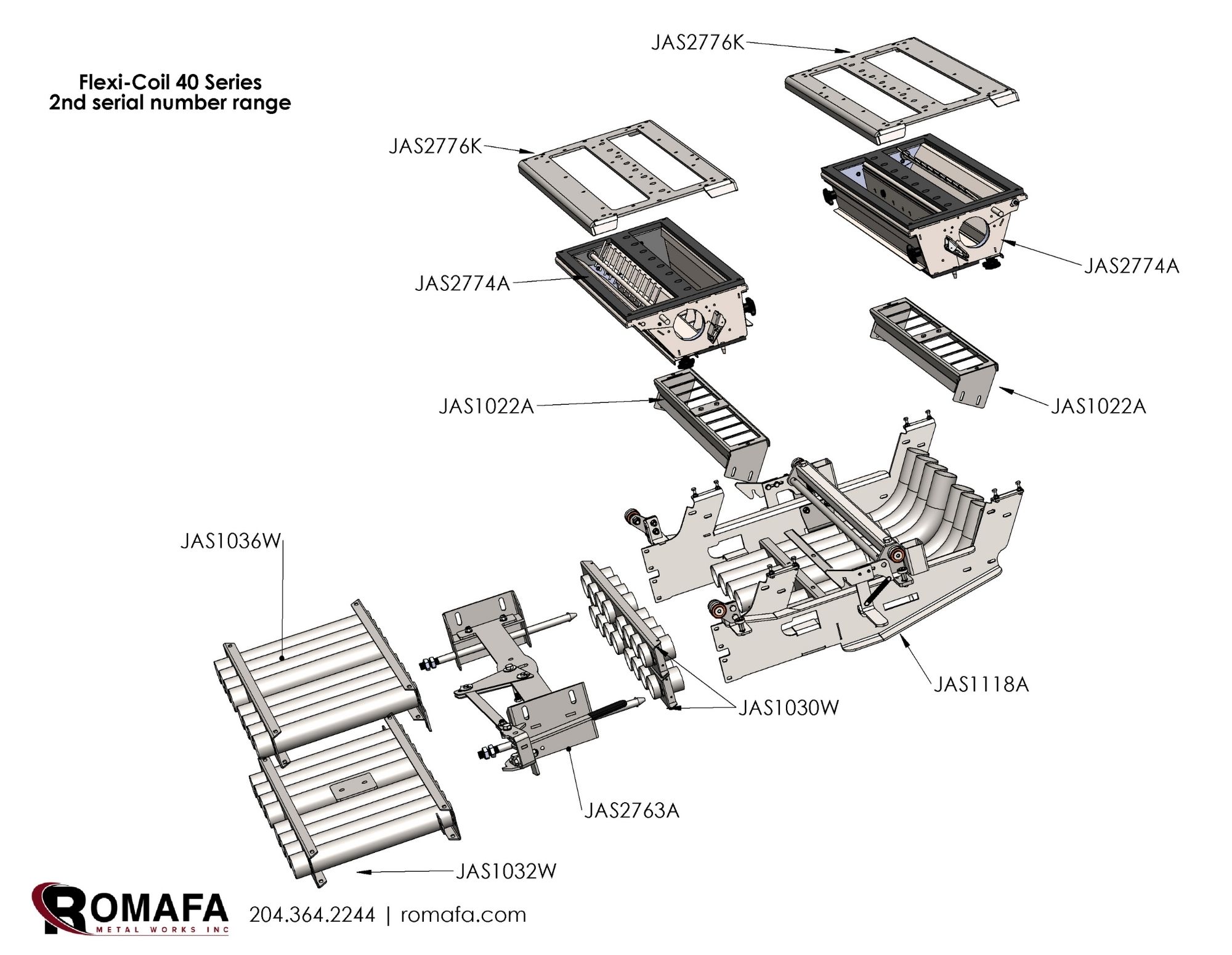 Flexi-Coil 40 Series
2nd serial number range

JAS2776K

JAS2776K

JAS2774A

JAS2774A

JAS1022A

JAS1022A

JAS1036W

JAS1118A

JAS1030W

JAS2763A

JAS1032W

ROMAFA
METAL WORKS INC

204.364.2244 | romafa.com